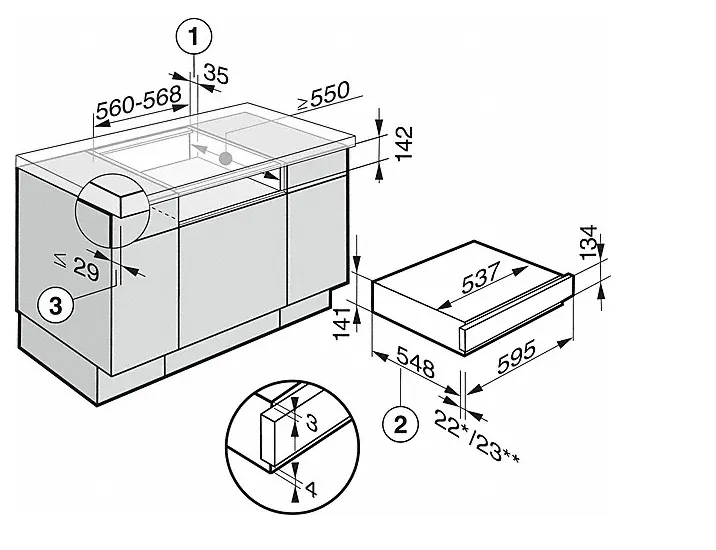 1
35
560-568
≥550
142
≤ 29
3
134
537
141
548
595
2
22*/23**
3
4