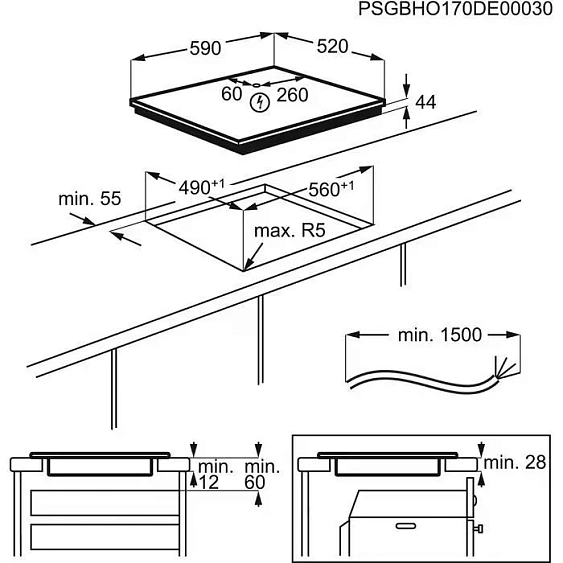 PSGBHO170DE00030

590

520

60

260

44

min. 55

$490^{+1}$

$560^{+1}$

max. R5

min. 1500

min. 12

min. 60

min. 28