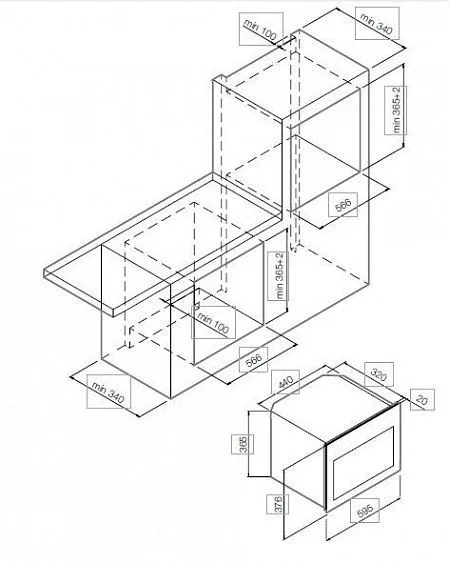 min 100
min 340
min 365+2
566
min 365+2
min 100
566
min 340
440
320
20
365
376
595