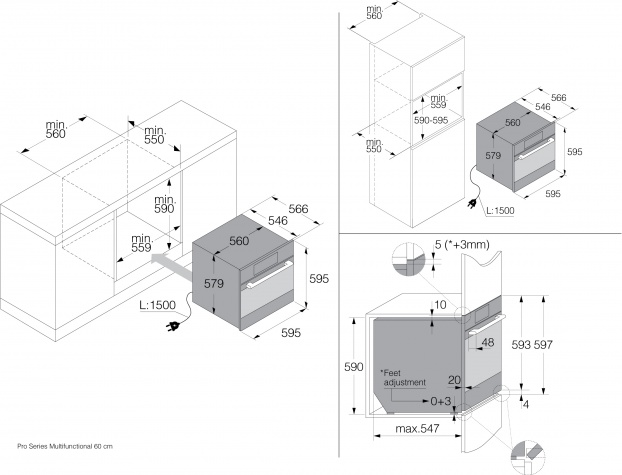 min. 560

min. 550

min. 590

min. 559

566

546

560

579

595

595

L:1500

Pro Series Multifunctional 60 cm

min. 560

min. 559

590-595

min. 550

566

546

560

579

595

595

L:1500

5 (*+3mm)

10

48

593

597

590

*Feet adjustment

20

0+3

4

max.547