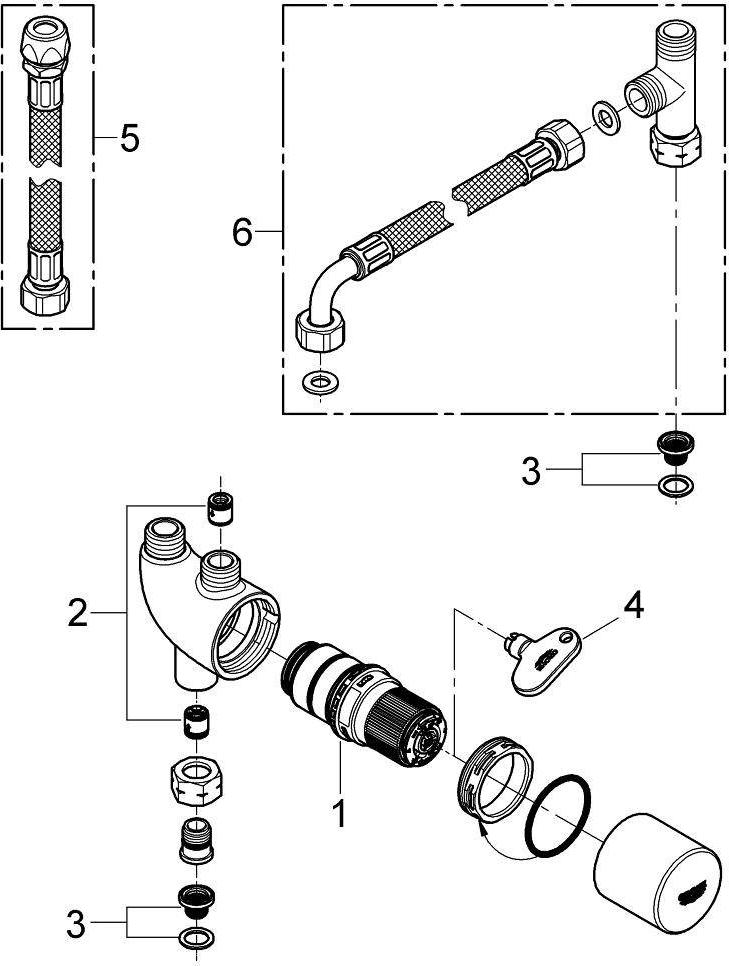 5
6
3
2
4
1
3