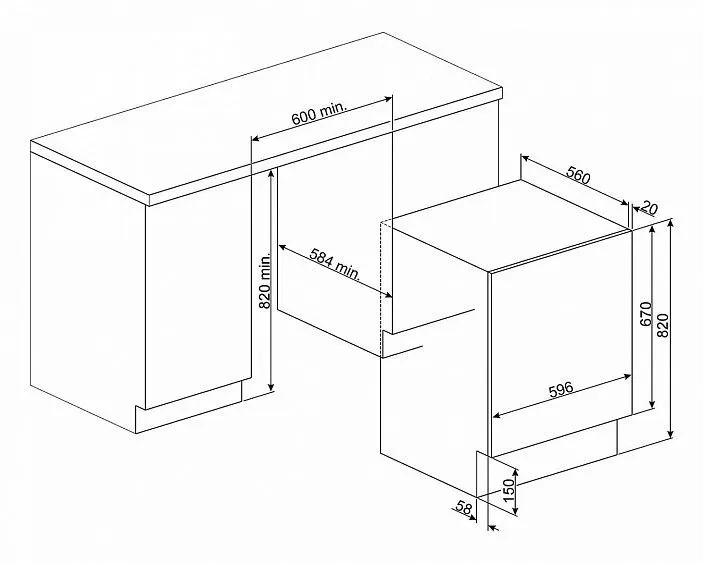 600 min.
820 min.
584 min.
560
20
670
820
596
150
58