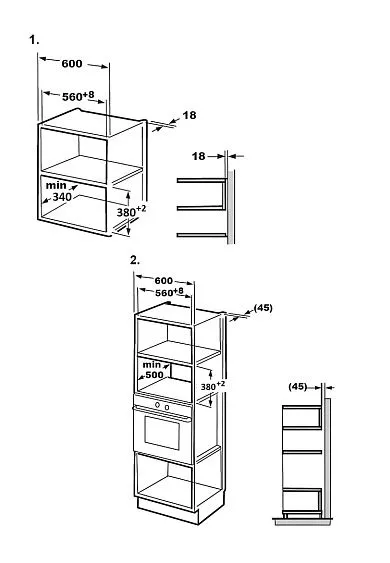 1.

600

$560^{+8}$

18

18

min
340

$380^{+2}$

2.

600

$560^{+8}$

(45)

min
500

$380^{+2}$

(45)