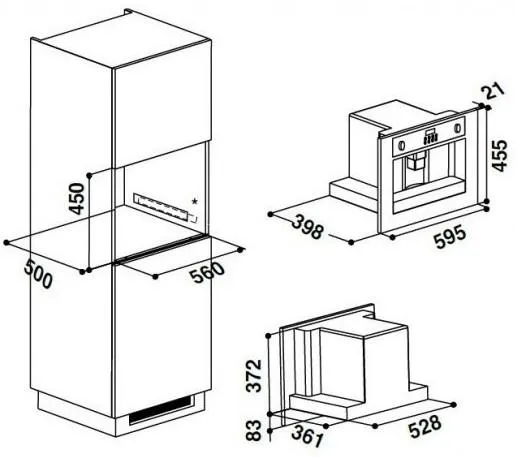 450
500
560
21
455
398
595
372
83
361
528