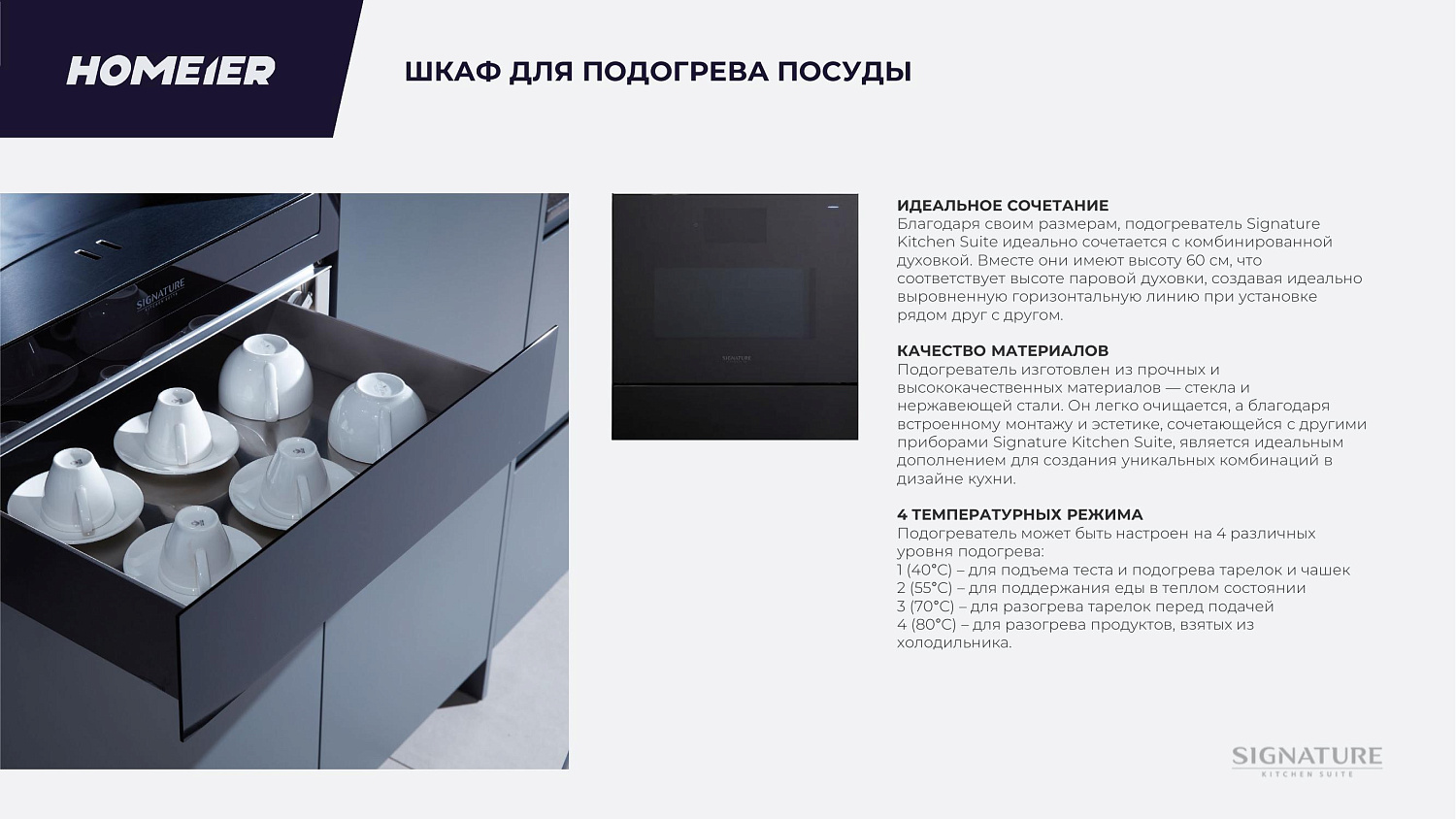 HOMEIER

ШКАФ ДЛЯ ПОДОГРЕВА ПОСУДЫ

SIGNATURE KITCHEN SUITE

SIGNATURE

ИДЕАЛЬНОЕ СОЧЕТАНИЕ
Благодаря своим размерам, подогреватель Signature Kitchen Suite идеально сочетается с комбинированной духовкой. Вместе они имеют высоту 60 см, что соответствует высоте паровой духовки, создавая идеально выровненную горизонтальную линию при установке рядом друг с другом.

КАЧЕСТВО МАТЕРИАЛОВ
Подогреватель изготовлен из прочных и высококачественных материалов — стекла и нержавеющей стали. Он легко очищается, а благодаря встроенному монтажу и эстетике, сочетающейся с другими приборами Signature Kitchen Suite, является идеальным дополнением для создания уникальных комбинаций в дизайне кухни.

4 ТЕМПЕРАТУРНЫХ РЕЖИМА
Подогреватель может быть настроен на 4 различных уровня подогрева:
1 (40°C) – для подъема теста и подогрева тарелок и чашек
2 (55°C) – для поддержания еды в теплом состоянии
3 (70°C) – для разогрева тарелок перед подачей
4 (80°C) – для разогрева продуктов, взятых из холодильника.

SIGNATURE
KITCHEN SUITE