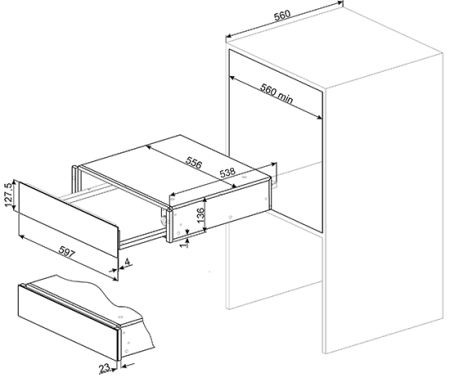 560

560 min

556

538

127.5

136

1

597

4

23